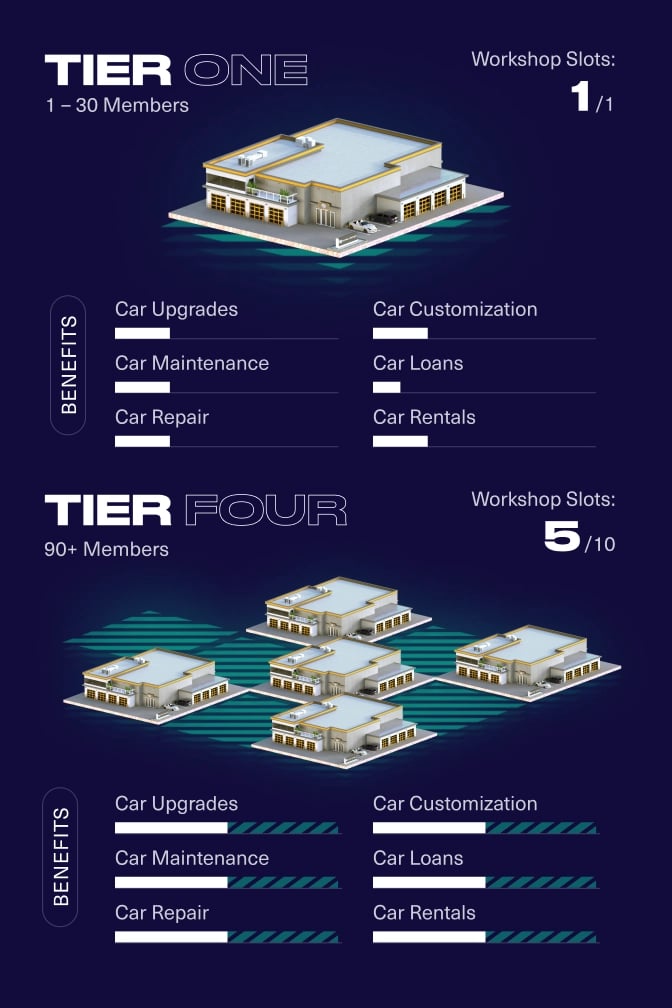 TIER ONE
1 – 30 Members

Workshop Slots:
1/1

BENEFITS
Car Upgrades
Car Maintenance
Car Repair

Car Customization
Car Loans
Car Rentals

TIER FOUR
90+ Members

Workshop Slots:
5/10

BENEFITS
Car Upgrades
Car Maintenance
Car Repair

Car Customization
Car Loans
Car Rentals